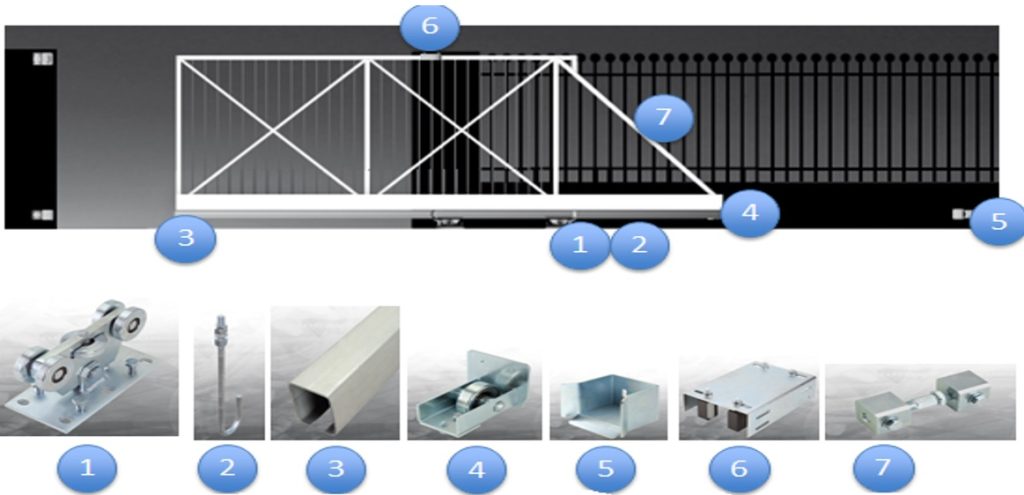 6
7
4
5
3
1
2
1
2
3
4
5
6
7