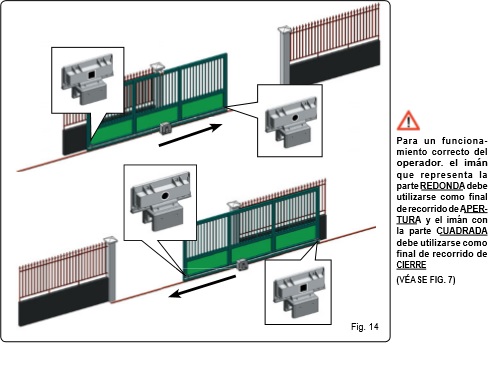 Fig. 14

Para un funcionamiento correcto del operador. el imán que representa la parte REDONDA debe utilizarse como final de recorrido de APERTURA y el imán con la parte CUADRADA debe utilizarse como final de recorrido de CIERRE

(VÉA SE FIG. 7)