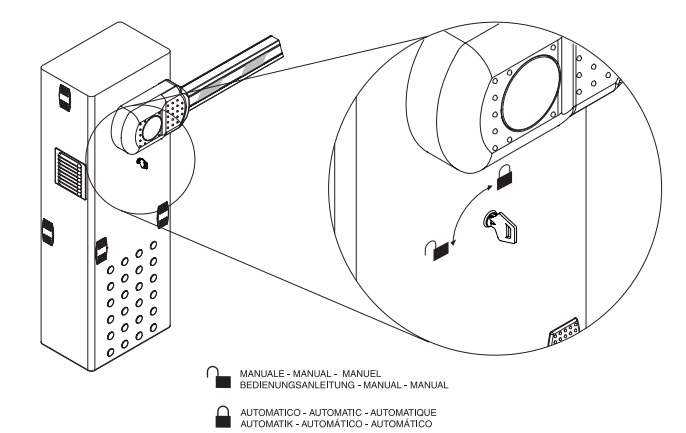 MANUALE - MANUAL - MANUEL
BEDIENUNGSANLEITUNG - MANUAL - MANUAL

AUTOMATICO - AUTOMATIC - AUTOMATIQUE
AUTOMATIK - AUTOMÁTICO - AUTOMÁTICO