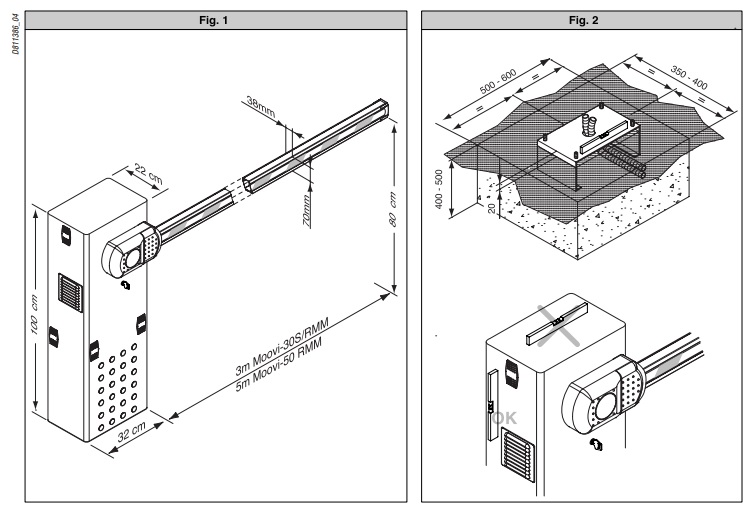 D811386_04

Fig. 1

38mm
22 cm
70mm
80 cm
100 cm
3m Moovi-30S/RMM
5m Moovi-50 RMM
32 cm

Fig. 2

500 - 600
=
=
350 - 400
=
=
400 - 500
20
OK