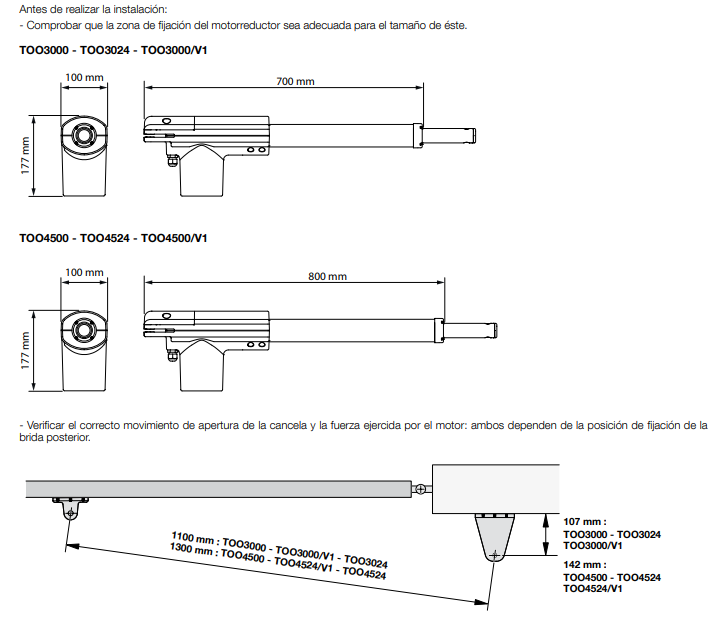 Antes de realizar la instalación:
- Comprobar que la zona de fijación del motorreductor sea adecuada para el tamaño de éste.

TOO3000 - TOO3024 - TOO3000/V1

100 mm
700 mm
177 mm

TOO4500 - TOO4524 - TOO4500/V1

100 mm
800 mm
177 mm

- Verificar el correcto movimiento de apertura de la cancela y la fuerza ejercida por el motor: ambos dependen de la posición de fijación de la brida posterior.

1100 mm : TOO3000 - TOO3000/V1 - TOO3024
1300 mm : TOO4500 - TOO4524/V1 - TOO4524

107 mm :
TOO3000 - TOO3024
TOO3000/V1

142 mm :
TOO4500 - TOO4524
TOO4524/V1