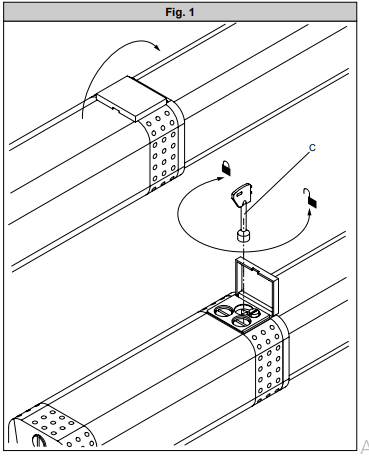 Fig. 1

C