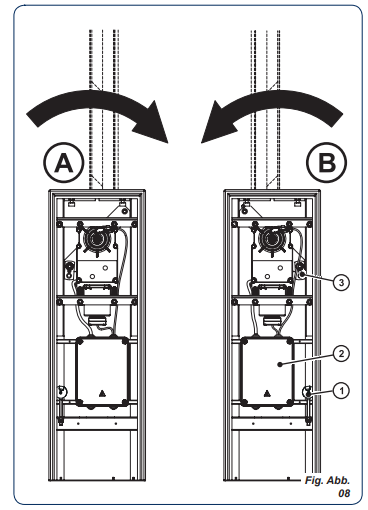 A

B

3

2

1

Fig. Abb. 08